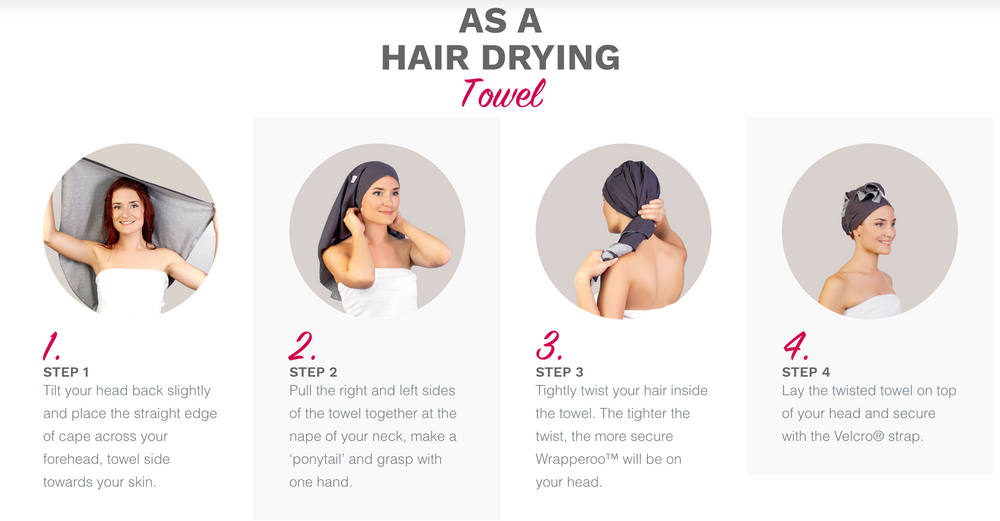 AS A
HAIR DRYING
Towel

1.
STEP 1
Tilt your head back slightly and place the straight edge of cape across your forehead, towel side towards your skin.

2.
STEP 2
Pull the right and left sides of the towel together at the nape of your neck, make a 'ponytail' and grasp with one hand.

3.
STEP 3
Tightly twist your hair inside the towel. The tighter the twist, the more secure Wrapperoo™ will be on your head.

4.
STEP 4
Lay the twisted towel on top of your head and secure with the Velcro® strap.